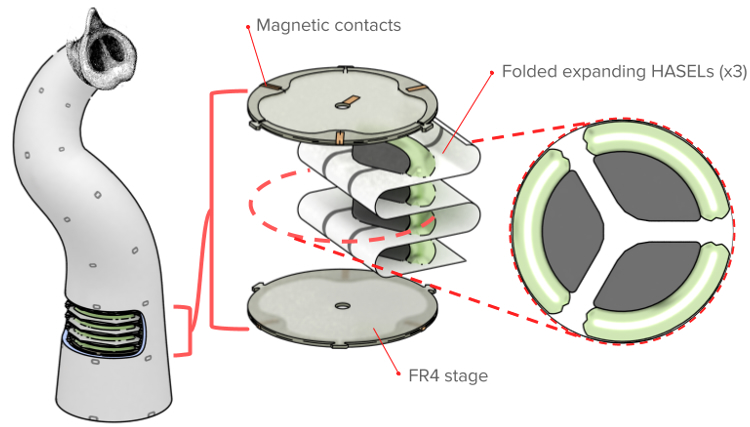 Magnetic contacts

Folded expanding HASELs (x3)

FR4 stage